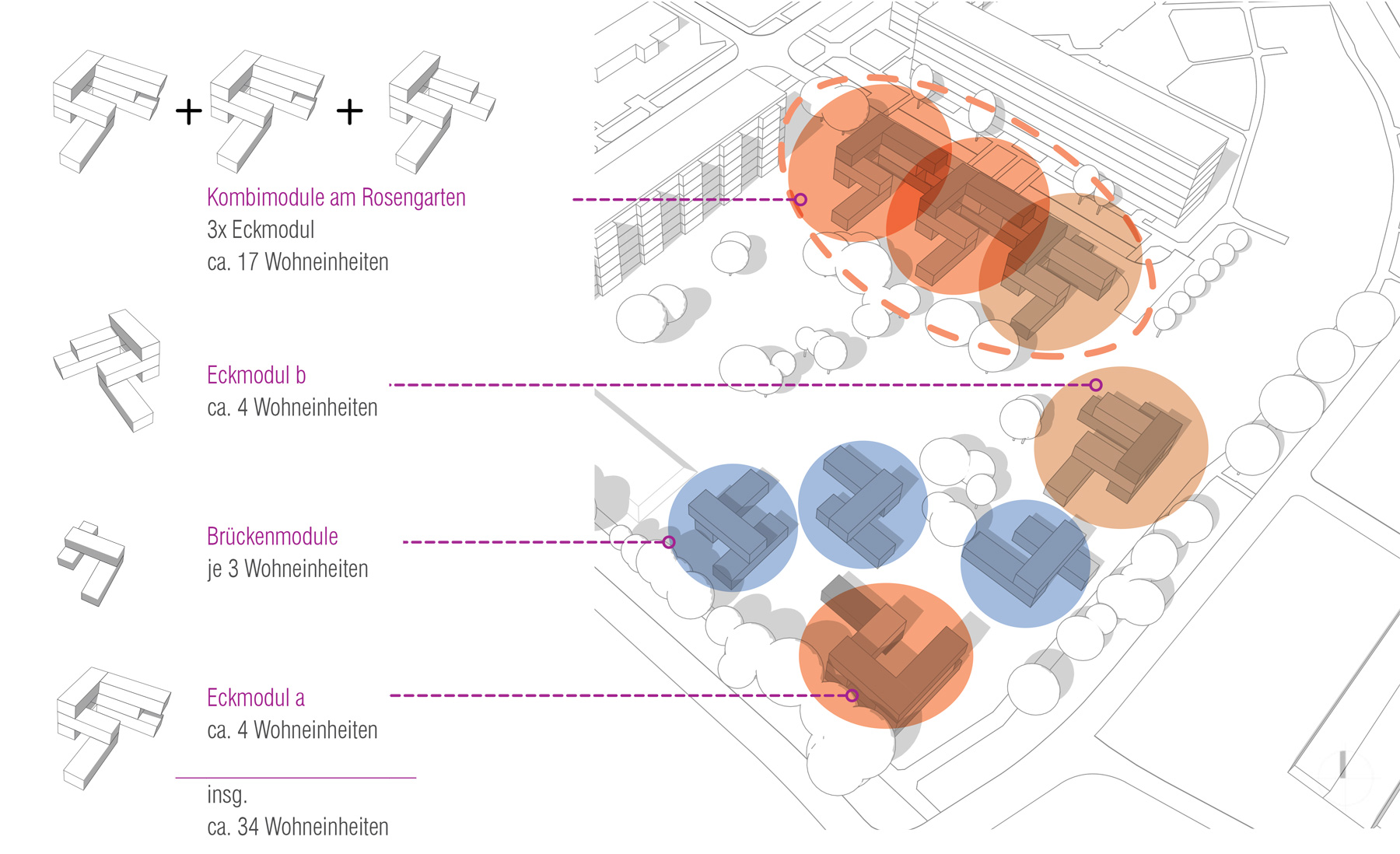 + +

Kombimodule am Rosengarten
3x Eckmodul
ca. 17 Wohneinheiten

Eckmodul b
ca. 4 Wohneinheiten

Brückenmodule
je 3 Wohneinheiten

Eckmodul a
ca. 4 Wohneinheiten

insg.
ca. 34 Wohneinheiten